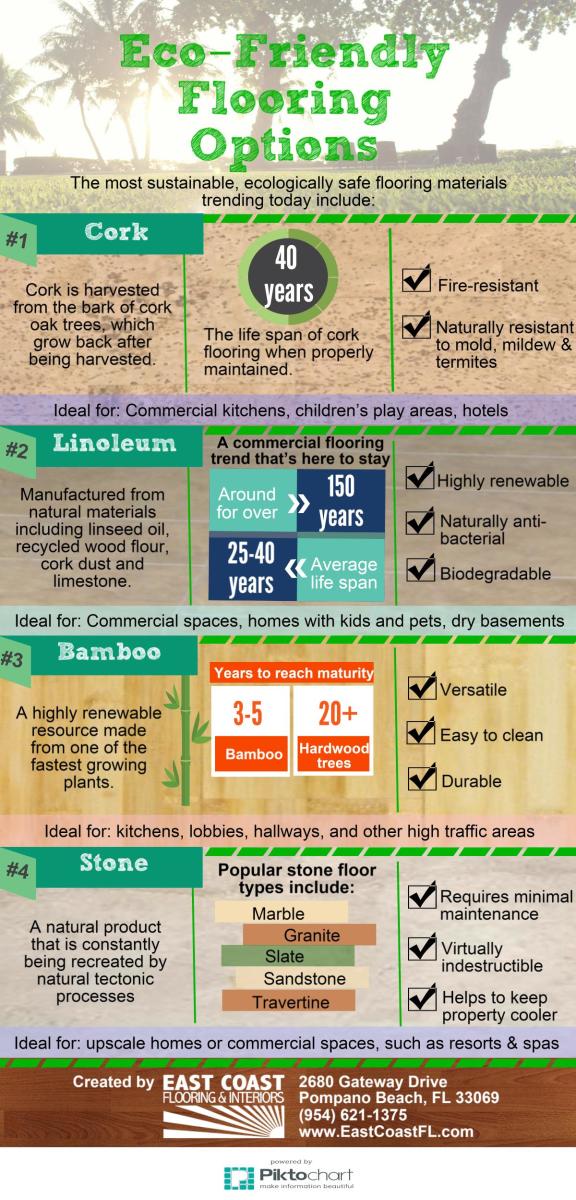 Eco-Friendly Flooring Options

The most sustainable, ecologically safe flooring materials trending today include:

#1 Cork

Cork is harvested from the bark of cork oak trees, which grow back after being harvested.

40 years

The life span of cork flooring when properly maintained.

Fire-resistant

Naturally resistant to mold, mildew & termites

Ideal for: Commercial kitchens, children's play areas, hotels

#2 Linoleum

Manufactured from natural materials including linseed oil, recycled wood flour, cork dust and limestone.

A commercial flooring trend that's here to stay

Around for over » 150 years

25-40 years « Average life span

Highly renewable

Naturally anti-bacterial

Biodegradable

Ideal for: Commercial spaces, homes with kids and pets, dry basements

#3 Bamboo

A highly renewable resource made from one of the fastest growing plants.

Years to reach maturity

3-5 Bamboo

20+ Hardwood trees

Versatile

Easy to clean

Durable

Ideal for: kitchens, lobbies, hallways, and other high traffic areas

#4 Stone

A natural product that is constantly being recreated by natural tectonic processes

Popular stone floor types include:

Marble

Granite

Slate

Sandstone

Travertine

Requires minimal maintenance

Virtually indestructible

Helps to keep property cooler

Ideal for: upscale homes or commercial spaces, such as resorts & spas

Created by EAST COAST FLOORING & INTERIORS

2680 Gateway Drive
Pompano Beach, FL 33069
(954) 621-1375
www.EastCoastFL.com

powered by
Piktochart
make information beautiful